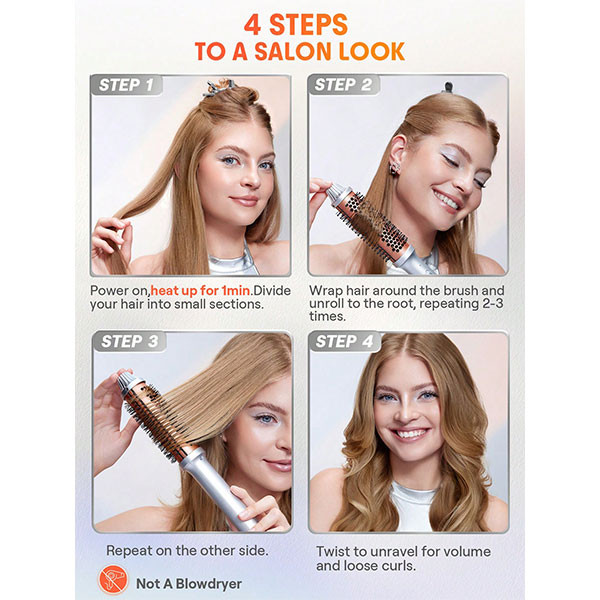 4 STEPS
TO A SALON LOOK

STEP 1

Power on,heat up for 1min.Divide your hair into small sections.

STEP 2

Wrap hair around the brush and unroll to the root, repeating 2-3 times.

STEP 3

Repeat on the other side.

STEP 4

Twist to unravel for volume and loose curls.

Not A Blowdryer